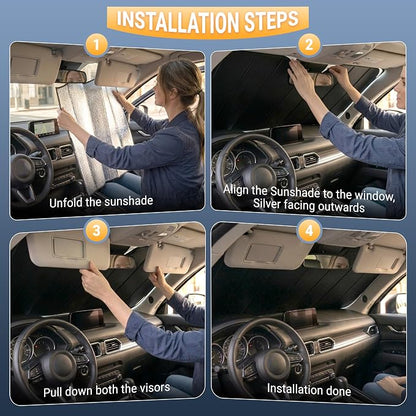 INSTALLATION STEPS

1

Unfold the sunshade

2

Align the Sunshade to the window, Silver facing outwards

3

Pull down both the visors

4

Installation done