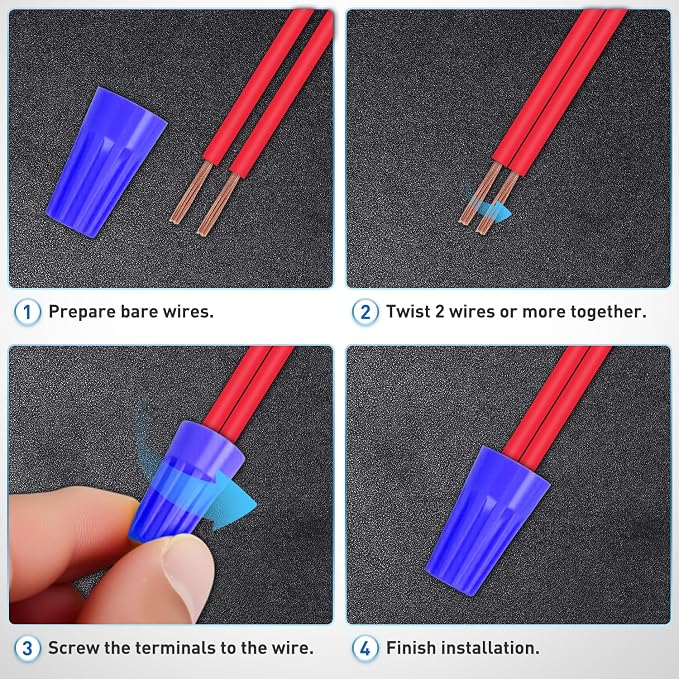 1 Prepare bare wires.

2 Twist 2 wires or more together.

3 Screw the terminals to the wire.

4 Finish installation.