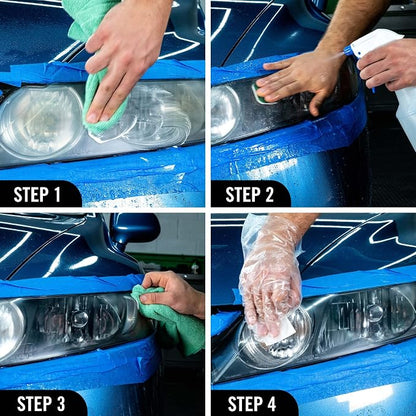 STEP 1

STEP 2

STEP 3

STEP 4