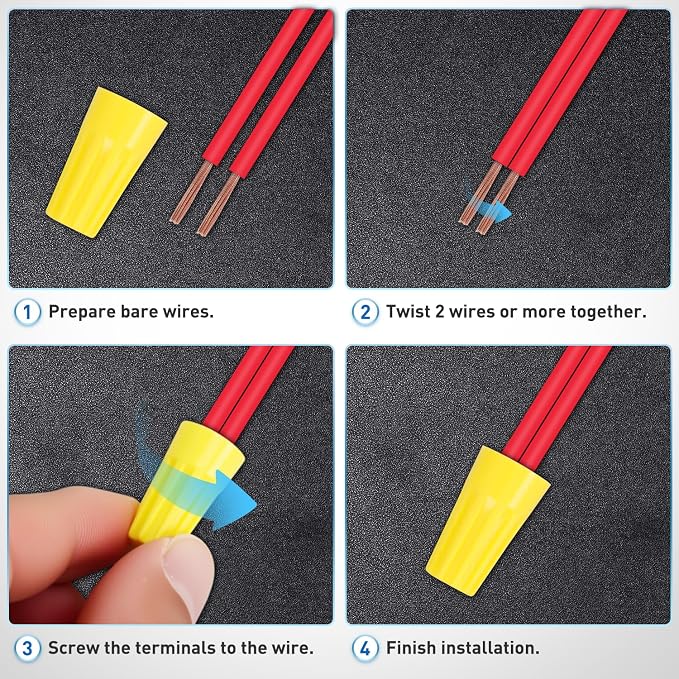 1 Prepare bare wires.

2 Twist 2 wires or more together.

3 Screw the terminals to the wire.

4 Finish installation.