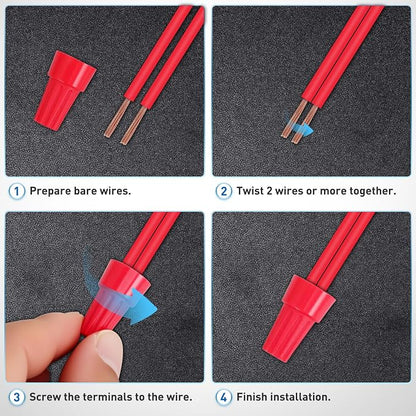 1 Prepare bare wires.

2 Twist 2 wires or more together.

3 Screw the terminals to the wire.

4 Finish installation.