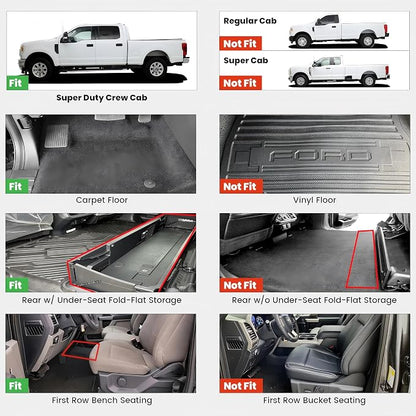 Fit

Super Duty Crew Cab

Regular Cab

Not Fit

Super Cab

Not Fit

Fit

Carpet Floor

FORD

Not Fit

Vinyl Floor

Fit

Rear w/ Under-Seat Fold-Flat Storage

Not Fit

Rear w/o Under-Seat Fold-Flat Storage

Fit

First Row Bench Seating

Not Fit

First Row Bucket Seating