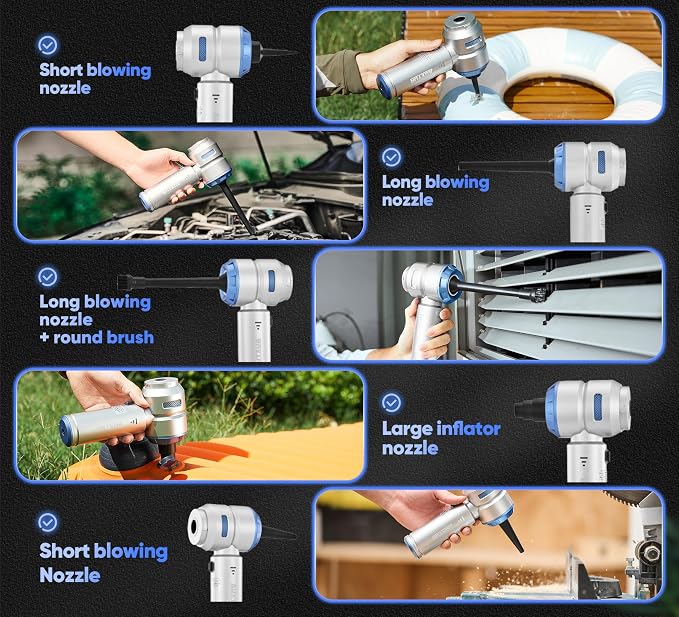 Short blowing nozzle

Long blowing nozzle

Long blowing nozzle + round brush

Large inflator nozzle

Short blowing Nozzle