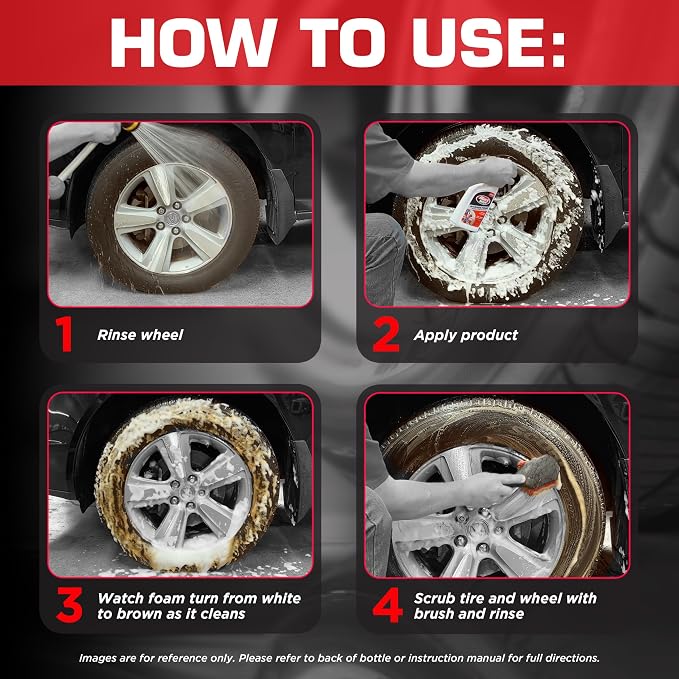 HOW TO USE:

1 Rinse wheel

2 Apply product

3 Watch foam turn from white to brown as it cleans

4 Scrub tire and wheel with brush and rinse

Images are for reference only. Please refer to back of bottle or instruction manual for full directions.