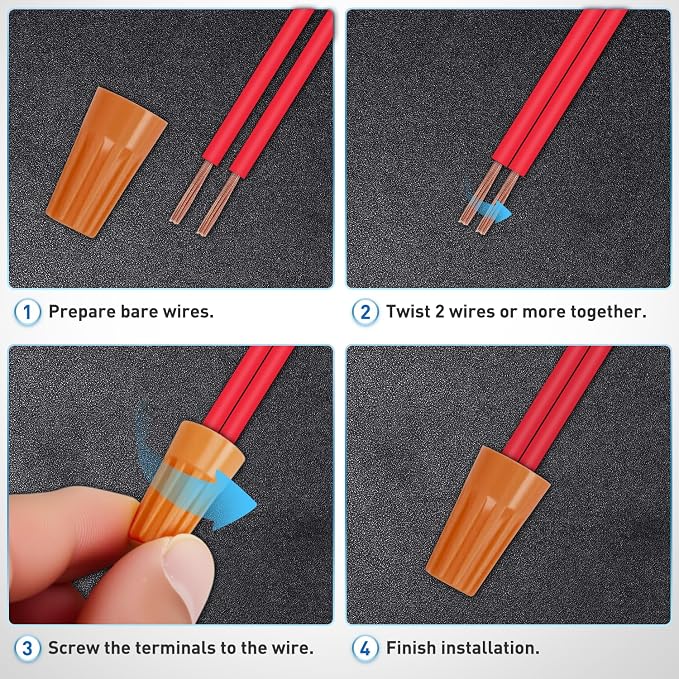 1 Prepare bare wires.

2 Twist 2 wires or more together.

3 Screw the terminals to the wire.

4 Finish installation.