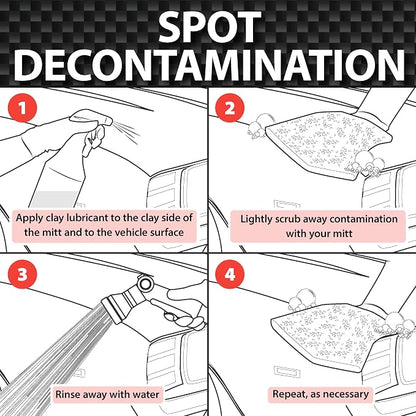 SPOT DECONTAMINATION

1

Apply clay lubricant to the clay side of the mitt and to the vehicle surface

2

Lightly scrub away contamination with your mitt

3

Rinse away with water

4

Repeat, as necessary