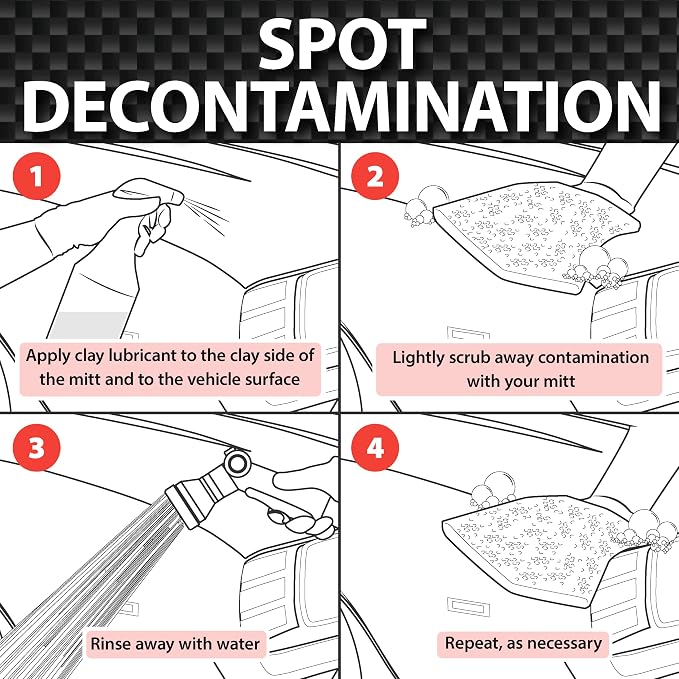 SPOT DECONTAMINATION

1

Apply clay lubricant to the clay side of the mitt and to the vehicle surface

2

Lightly scrub away contamination with your mitt

3

Rinse away with water

4

Repeat, as necessary