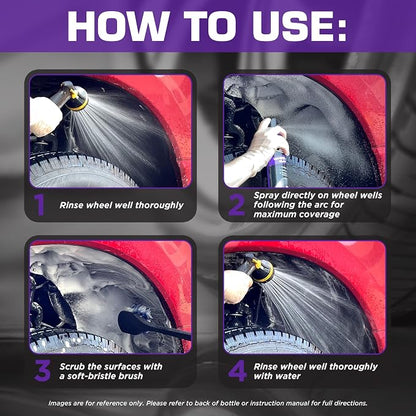 HOW TO USE:

1 Rinse wheel well thoroughly

2 Spray directly on wheel wells following the arc for maximum coverage

3 Scrub the surfaces with a soft-bristle brush

4 Rinse wheel well thoroughly with water

Images are for reference only. Please refer to back of bottle or instruction manual for full directions.