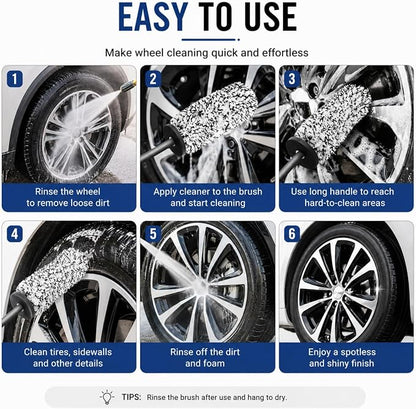 EASY TO USE

Make wheel cleaning quick and effortless

1
Rinse the wheel to remove loose dirt

2
Apply cleaner to the brush and start cleaning

3
Use long handle to reach hard-to-clean areas

4
Clean tires, sidewalls and other details

5
Rinse off the dirt and foam

6
Enjoy a spotless and shiny finish

TIPS: Rinse the brush after use and hang to dry.