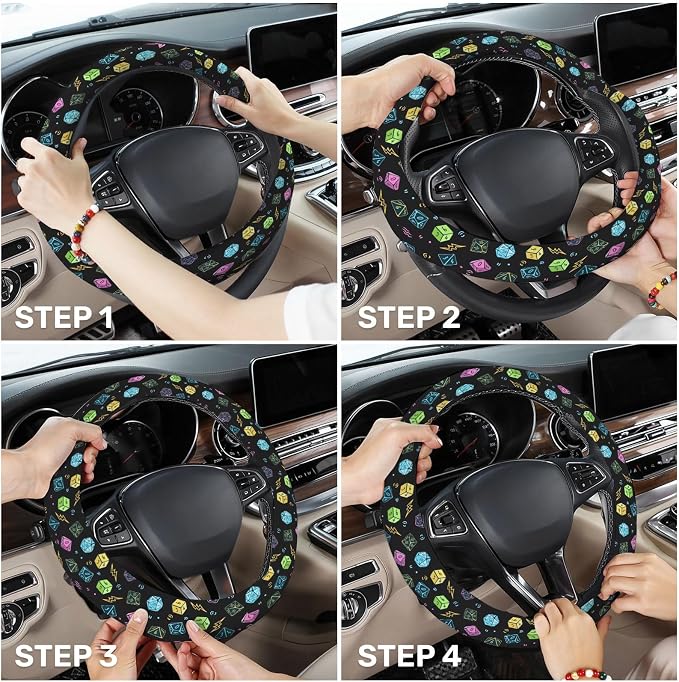 STEP 1

STEP 2

STEP 3

STEP 4