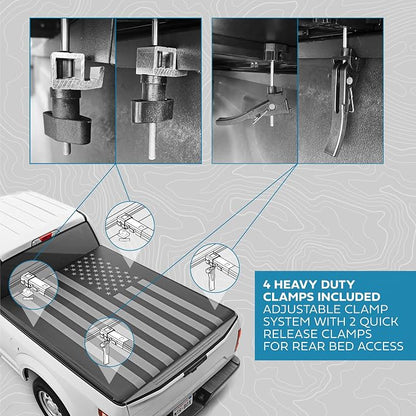 4 HEAVY DUTY CLAMPS INCLUDED
ADJUSTABLE CLAMP SYSTEM WITH 2 QUICK RELEASE CLAMPS FOR REAR BED ACCESS