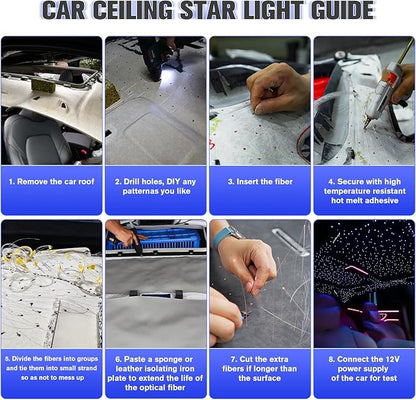 CAR CEILING STAR LIGHT GUIDE

1. Remove the car roof

2. Drill holes, DIY any patternas you like

3. Insert the fiber

4. Secure with high temperature resistant hot melt adhesive

5. Divide the fibers into groups and tie them into small strand so as not to mess up

6. Paste a sponge or leather isolating iron plate to extend the life of the optical fiber

7. Cut the extra fibers if longer than the surface

8. Connect the 12V power supply of the car for test