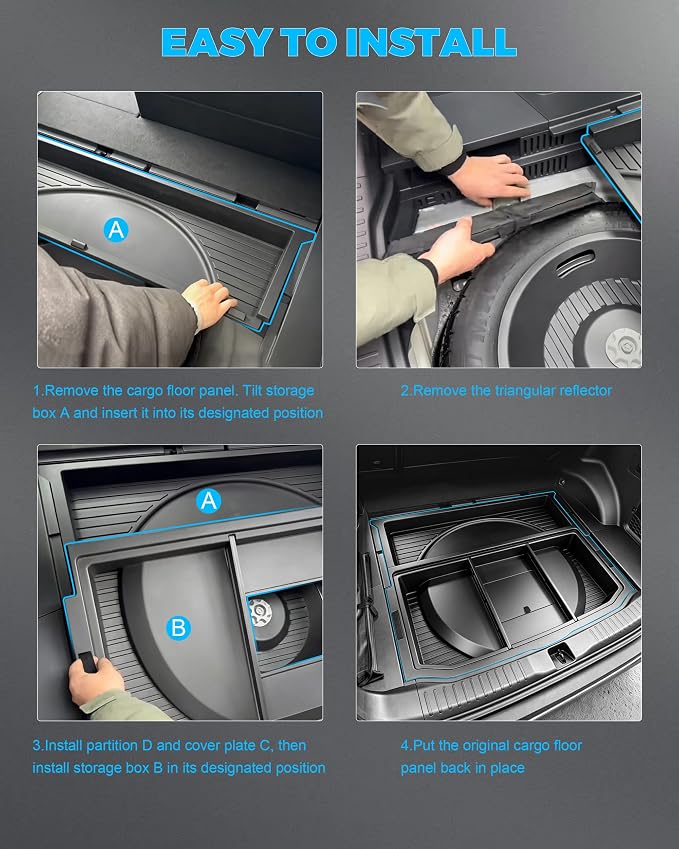 EASY TO INSTALL

A

1.Remove the cargo floor panel. Tilt storage box A and insert it into its designated position

2.Remove the triangular reflector

A

B

3.Install partition D and cover plate C, then install storage box B in its designated position

4.Put the original cargo floor panel back in place