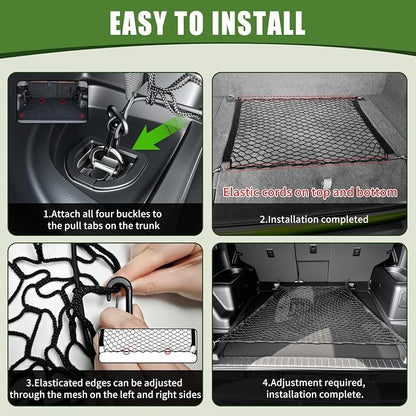 EASY TO INSTALL

1.Attach all four buckles to the pull tabs on the trunk

Elastic cords on top and bottom

2.Installation completed

3.Elasticated edges can be adjusted through the mesh on the left and right sides

4.Adjustment required, installation complete.