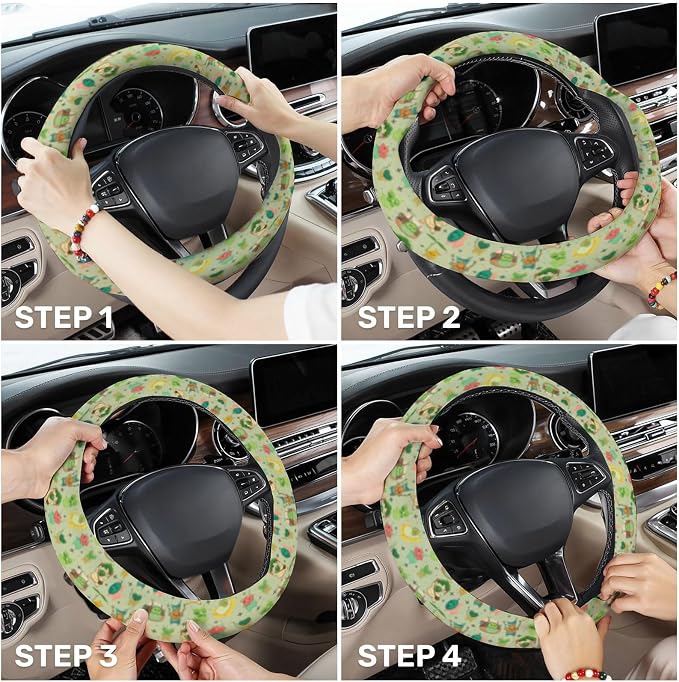 STEP 1

STEP 2

STEP 3

STEP 4