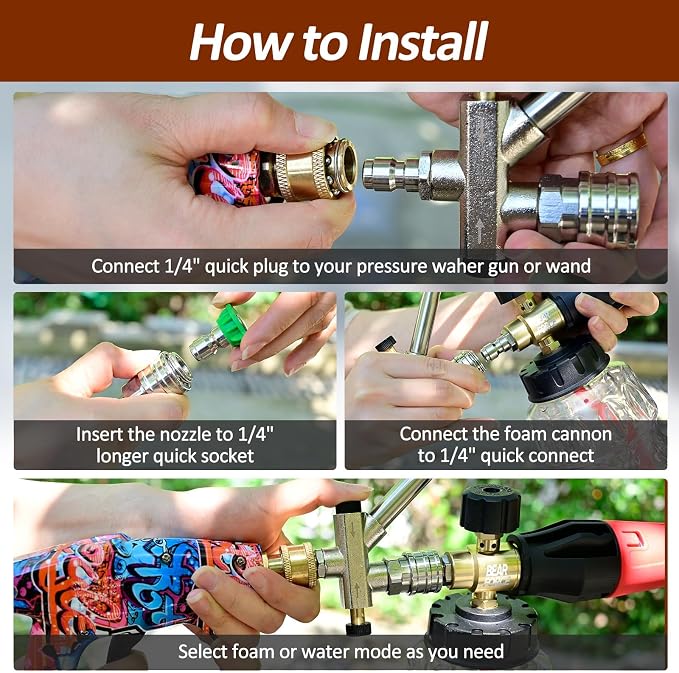 How to Install

Connect 1/4" quick plug to your pressure waher gun or wand

Insert the nozzle to 1/4" longer quick socket

Connect the foam cannon to 1/4" quick connect

BEAR FORCE

Select foam or water mode as you need