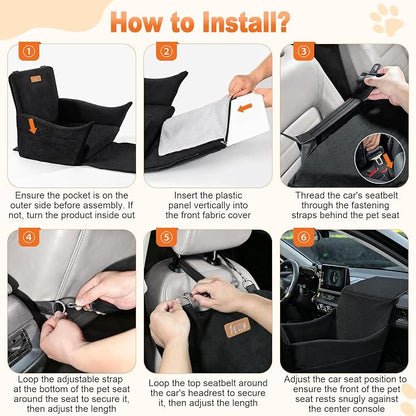 How to Install?

①

Ensure the pocket is on the outer side before assembly. If not, turn the product inside out

②

Insert the plastic panel vertically into the front fabric cover

③

Thread the car's seatbelt through the fastening straps behind the pet seat

④

Loop the adjustable strap at the bottom of the pet seat around the seat to secure it, then adjust the length

⑤

Loop the top seatbelt around the car's headrest to secure it, then adjust the length

⑥

Adjust the car seat position to ensure the front of the pet seat rests snugly against the center console