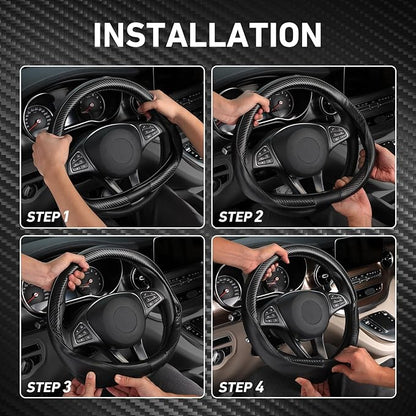 INSTALLATION

STEP 1

STEP 2

STEP 3

STEP 4