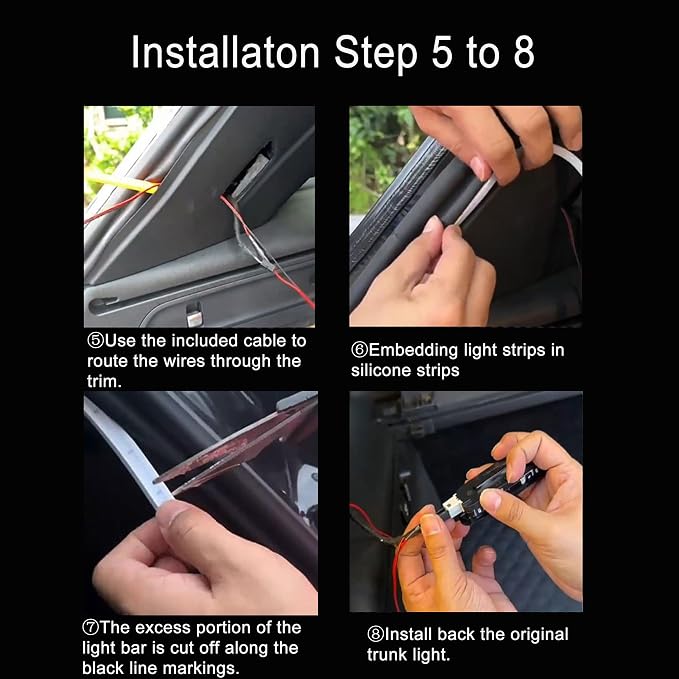 Installaton Step 5 to 8

⑤Use the included cable to route the wires through the trim.

⑥Embedding light strips in silicone strips

⑦The excess portion of the light bar is cut off along the black line markings.

⑧Install back the original trunk light.