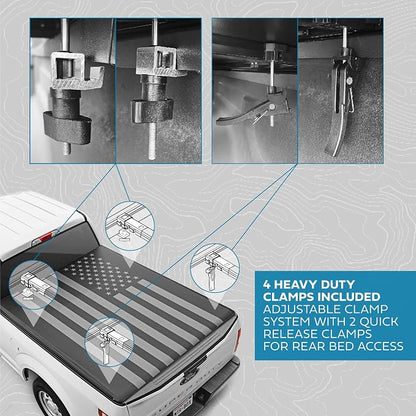 4 HEAVY DUTY CLAMPS INCLUDED
ADJUSTABLE CLAMP SYSTEM WITH 2 QUICK RELEASE CLAMPS FOR REAR BED ACCESS