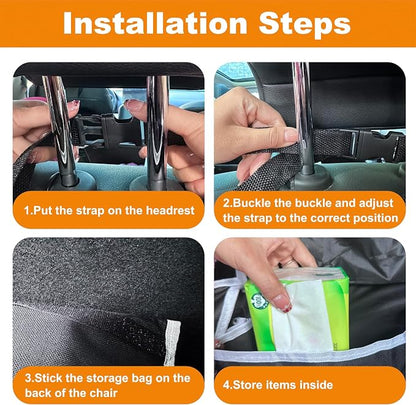 Installation Steps

1.Put the strap on the headrest

2.Buckle the buckle and adjust the strap to the correct position

3.Stick the storage bag on the back of the chair

4.Store items inside