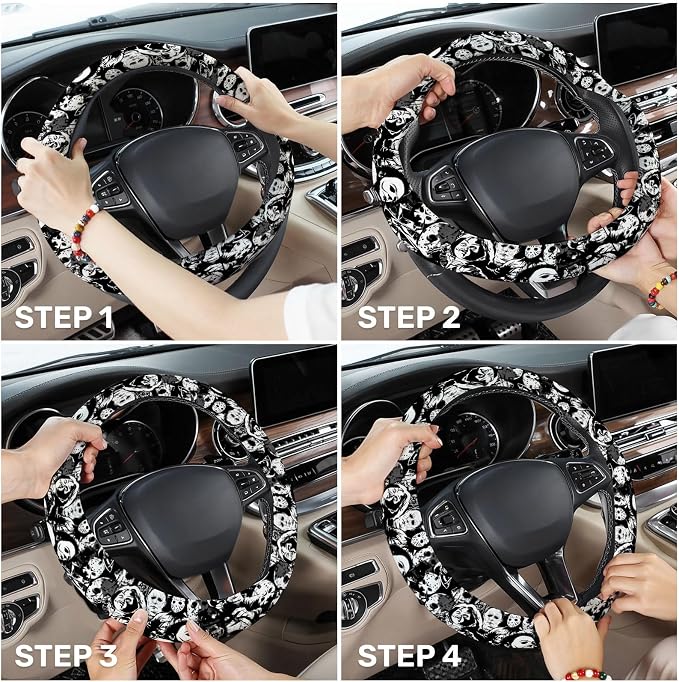 STEP 1

STEP 2

STEP 3

STEP 4