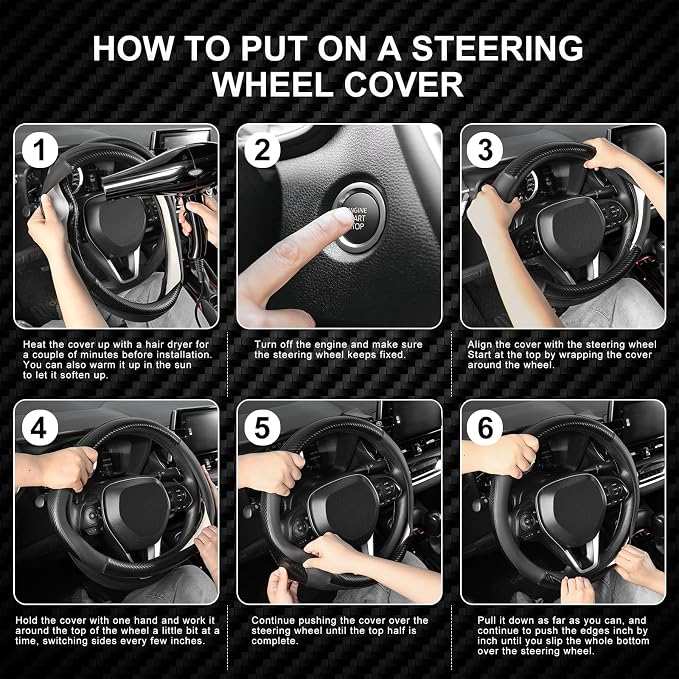 HOW TO PUT ON A STEERING WHEEL COVER

1

Heat the cover up with a hair dryer for a couple of minutes before installation. You can also warm it up in the sun to let it soften up.

2

ENGINE START STOP

Turn off the engine and make sure the steering wheel keeps fixed.

3

Align the cover with the steering wheel Start at the top by wrapping the cover around the wheel.

4

Hold the cover with one hand and work it around the top of the wheel a little bit at a time, switching sides every few inches.

5

Continue pushing the cover over the steering wheel until the top half is complete.

6

Pull it down as far as you can, and continue to push the edges inch by inch until you slip the whole bottom over the steering wheel.