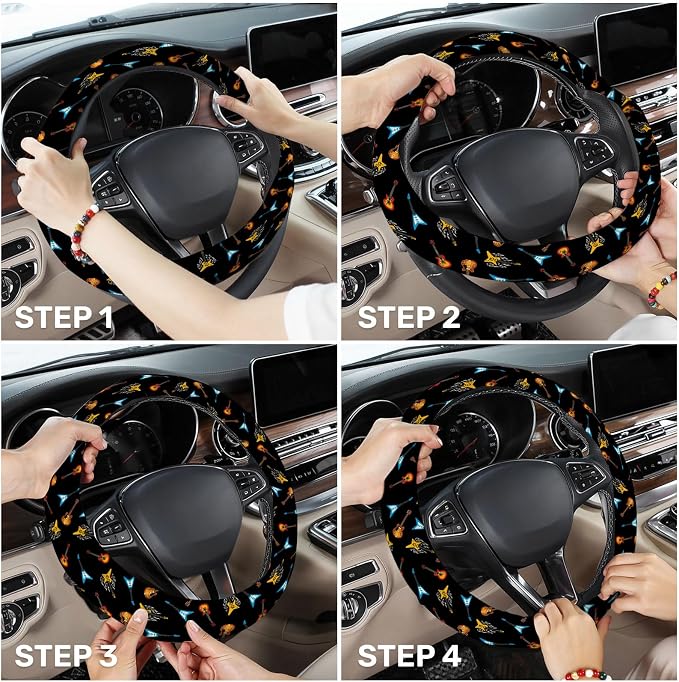 STEP 1

STEP 2

STEP 3

STEP 4