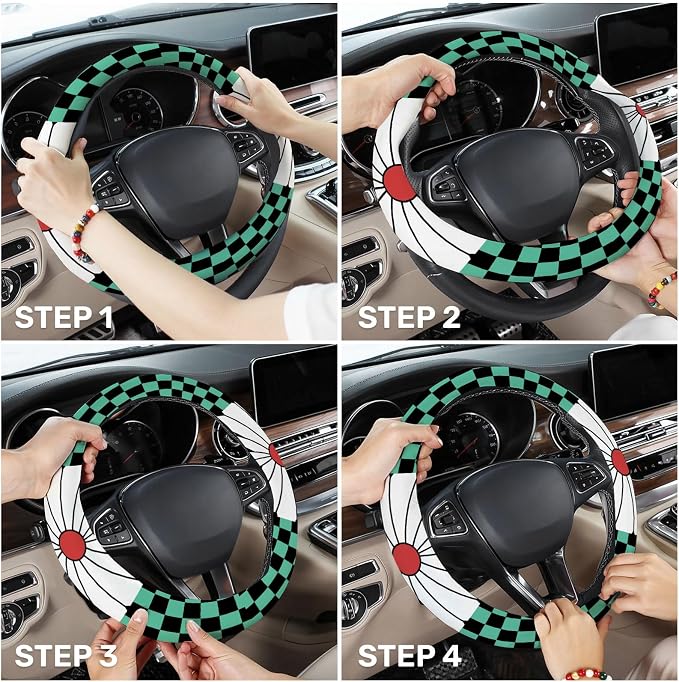 STEP 1

STEP 2

STEP 3

STEP 4