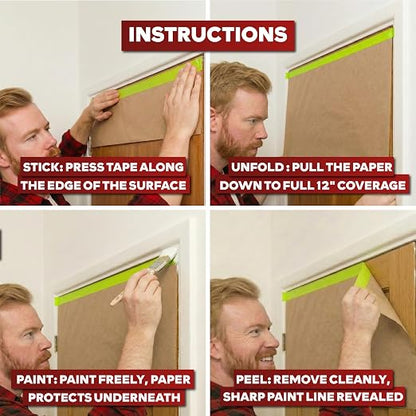 INSTRUCTIONS

STICK: PRESS TAPE ALONG THE EDGE OF THE SURFACE

UNFOLD : PULL THE PAPER DOWN TO FULL 12" COVERAGE

PAINT: PAINT FREELY, PAPER PROTECTS UNDERNEATH

PEEL: REMOVE CLEANLY, SHARP PAINT LINE REVEALED