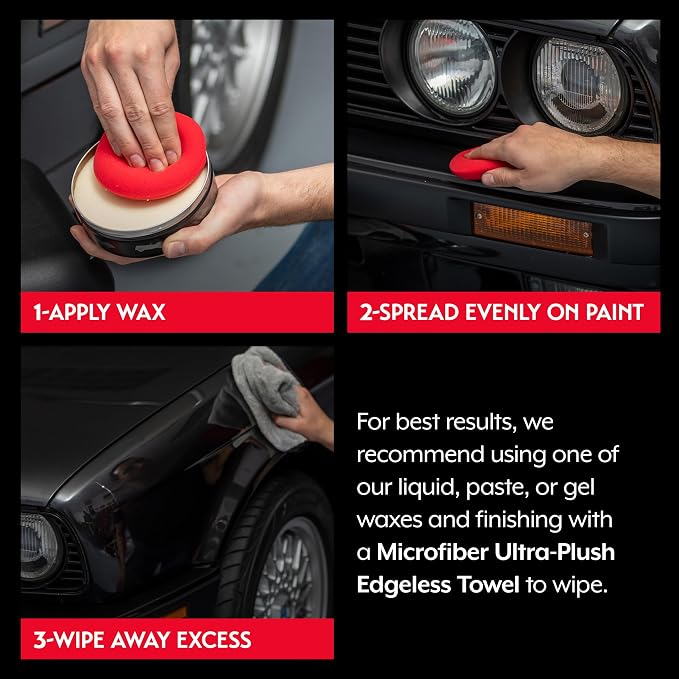 1-APPLY WAX

2-SPREAD EVENLY ON PAINT

3-WIPE AWAY EXCESS

For best results, we recommend using one of our liquid, paste, or gel waxes and finishing with a Microfiber Ultra-Plush Edgeless Towel to wipe.