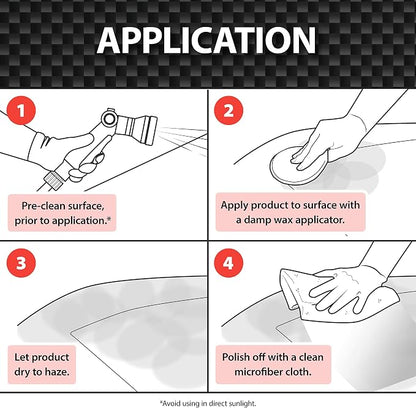 APPLICATION

1

Pre-clean surface, prior to application.*

2

Apply product to surface with a damp wax applicator.

3

Let product dry to haze.

4

Polish off with a clean microfiber cloth.

*Avoid using in direct sunlight.