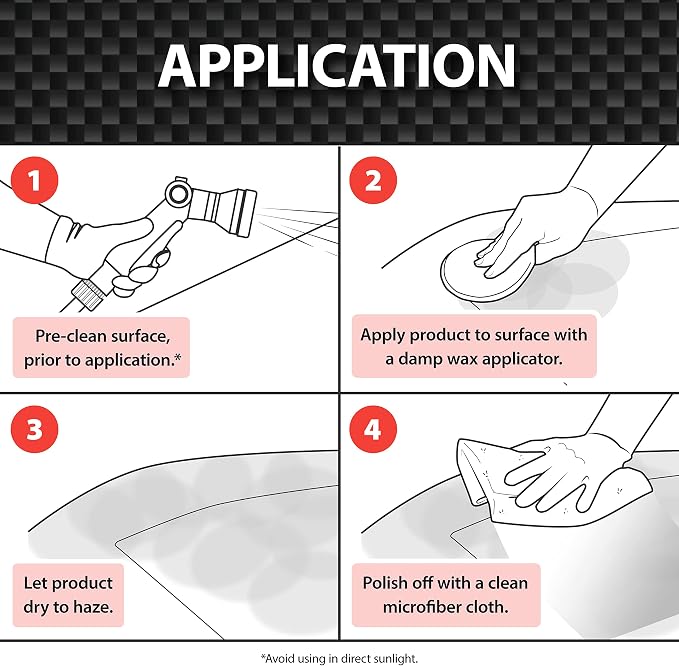 APPLICATION

1

Pre-clean surface, prior to application.*

2

Apply product to surface with a damp wax applicator.

3

Let product dry to haze.

4

Polish off with a clean microfiber cloth.

*Avoid using in direct sunlight.