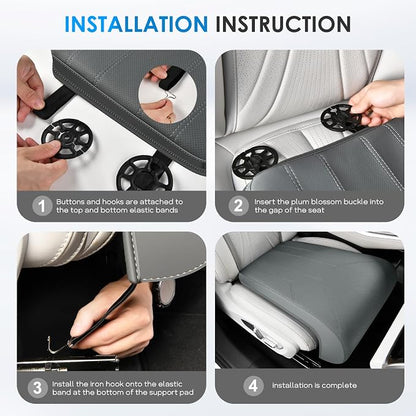 INSTALLATION INSTRUCTION

1 Buttons and hooks are attached to the top and bottom elastic bands

2 Insert the plum blossom buckle into the gap of the seat

3 Install the iron hook onto the elastic band at the bottom of the support pad

4 Installation is complete