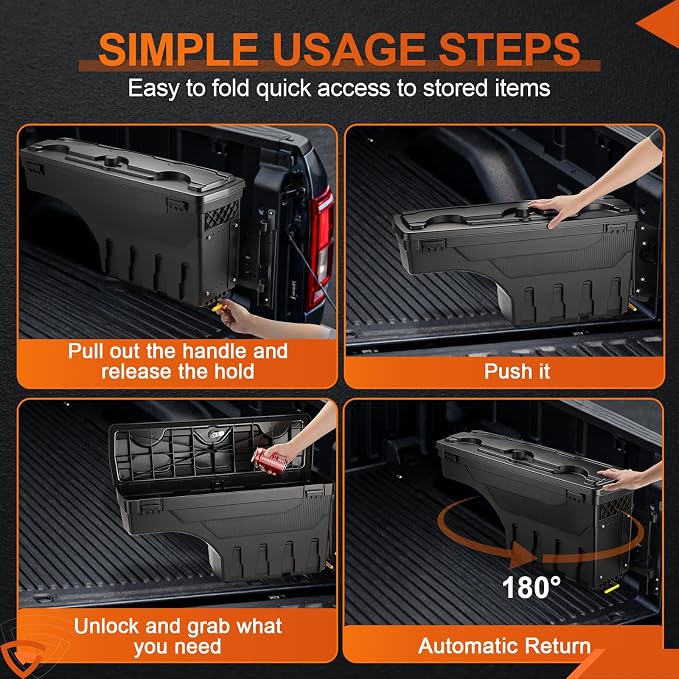 SIMPLE USAGE STEPS

Easy to fold quick access to stored items

Pull out the handle and release the hold

Push it

Unlock and grab what you need

180°

Automatic Return