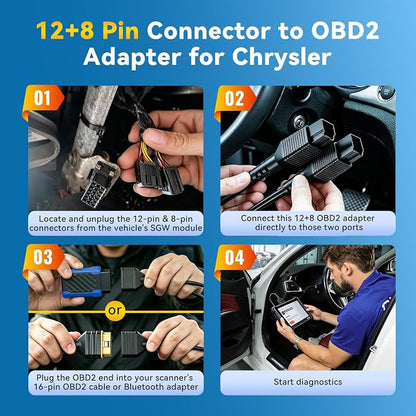 12+8 Pin Connector to OBD2 Adapter for Chrysler

01

Locate and unplug the 12-pin & 8-pin connectors from the vehicle's SGW module

02

Connect this 12+8 OBD2 adapter directly to those two ports

03

or

Plug the OBD2 end into your scanner's 16-pin OBD2 cable or Bluetooth adapter

04

Start diagnostics