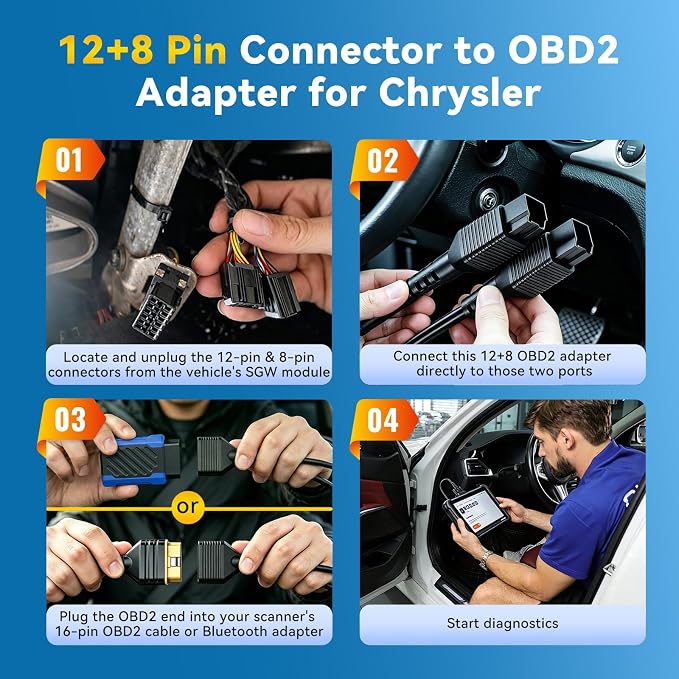 12+8 Pin Connector to OBD2 Adapter for Chrysler

01

Locate and unplug the 12-pin & 8-pin connectors from the vehicle's SGW module

02

Connect this 12+8 OBD2 adapter directly to those two ports

03

or

Plug the OBD2 end into your scanner's 16-pin OBD2 cable or Bluetooth adapter

04

Start diagnostics