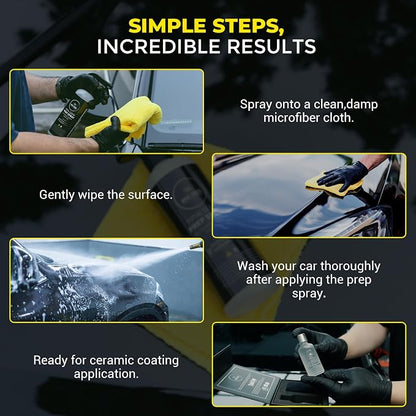 SIMPLE STEPS,
INCREDIBLE RESULTS

Spray onto a clean,damp microfiber cloth.

Gently wipe the surface.

Wash your car thoroughly after applying the prep spray.

Ready for ceramic coating application.