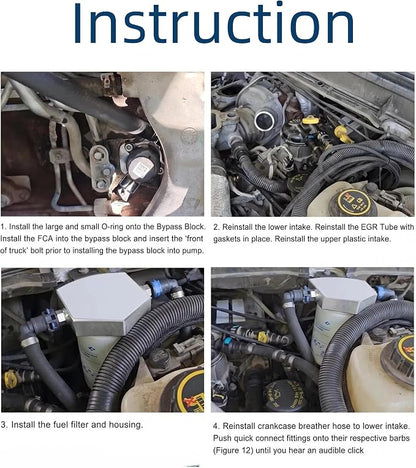 Instruction

1. Install the large and small O-ring onto the Bypass Block. Install the FCA into the bypass block and insert the 'front of truck' bolt prior to installing the bypass block into pump.

2. Reinstall the lower intake. Reinstall the EGR Tube with gaskets in place. Reinstall the upper plastic intake.

3. Install the fuel filter and housing.

4. Reinstall crankcase breather hose to lower intake. Push quick connect fittings onto their respective barbs (Figure 12) until you hear an audible click