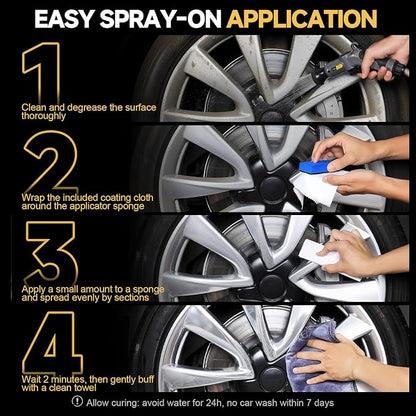 EASY SPRAY-ON APPLICATION

1
Clean and degrease the surface thoroughly

2
Wrap the included coating cloth around the applicator sponge

3
Apply a small amount to a sponge and spread evenly by sections

4
Wait 2 minutes, then gently buff with a clean towel

Allow curing: avoid water for 24h, no car wash within 7 days