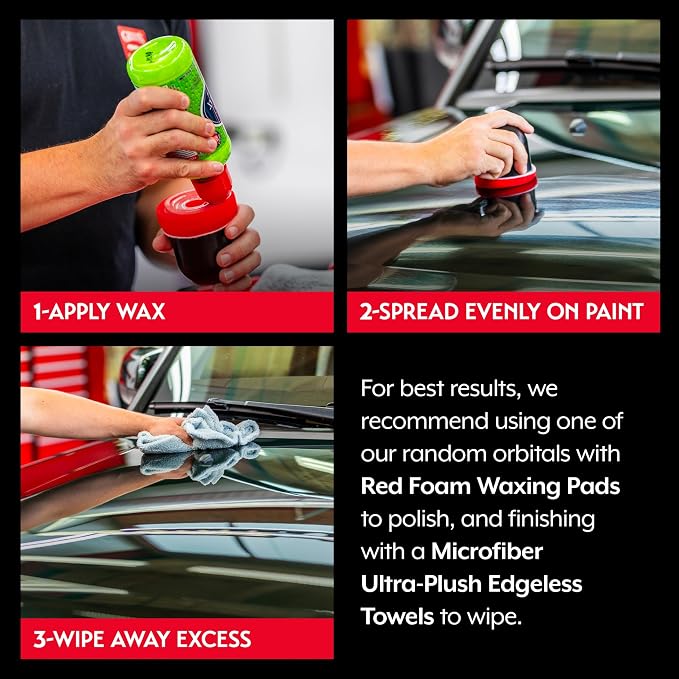 1-APPLY WAX

2-SPREAD EVENLY ON PAINT

3-WIPE AWAY EXCESS

For best results, we recommend using one of our random orbitals with Red Foam Waxing Pads to polish, and finishing with a Microfiber Ultra-Plush Edgeless Towels to wipe.