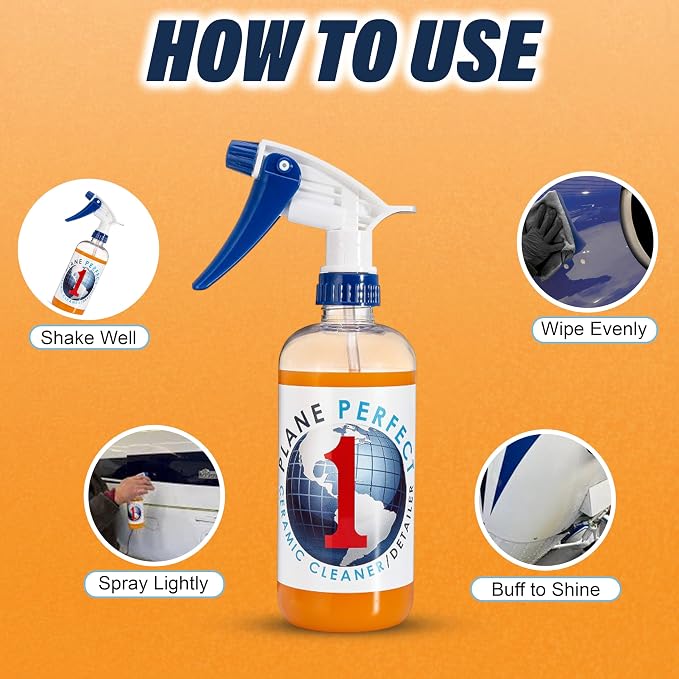 HOW TO USE

Shake Well

Wipe Evenly

PLANE PERFECT
1
CERAMIC CLEANER/DETAILER

Spray Lightly

Buff to Shine