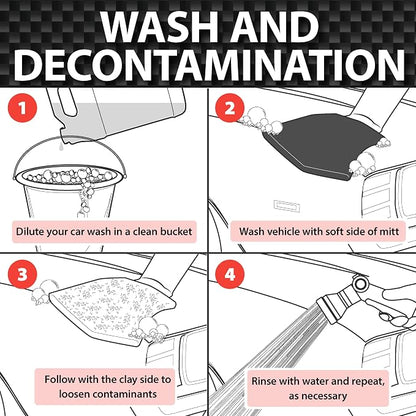 WASH AND DECONTAMINATION

1

Dilute your car wash in a clean bucket

2

Wash vehicle with soft side of mitt

3

Follow with the clay side to loosen contaminants

4

Rinse with water and repeat, as necessary