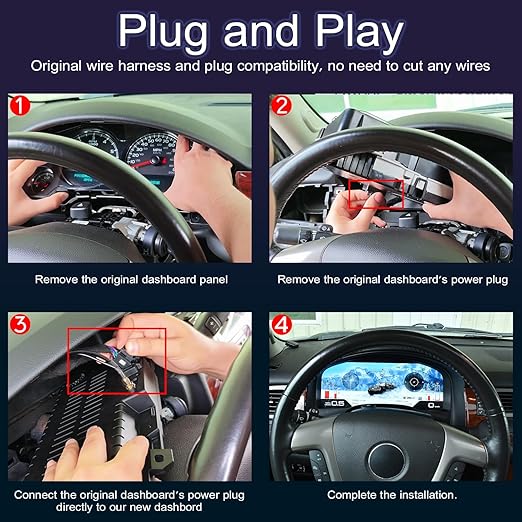 Plug and Play

Original wire harness and plug compatibility, no need to cut any wires

1

Remove the original dashboard panel

2

Remove the original dashboard's power plug

3

Connect the original dashboard's power plug directly to our new dashbord

4

Complete the installation.