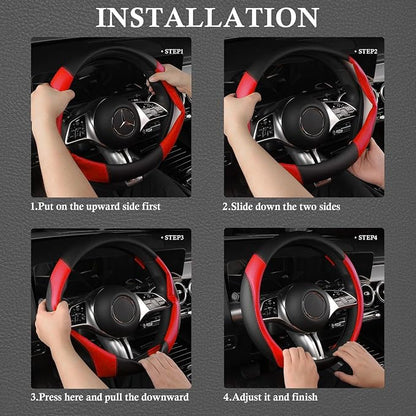 INSTALLATION

• STEP1

1.Put on the upward side first

• STEP2

2.Slide down the two sides

• STEP3

3.Press here and pull the downward

• STEP4

4.Adjust it and finish