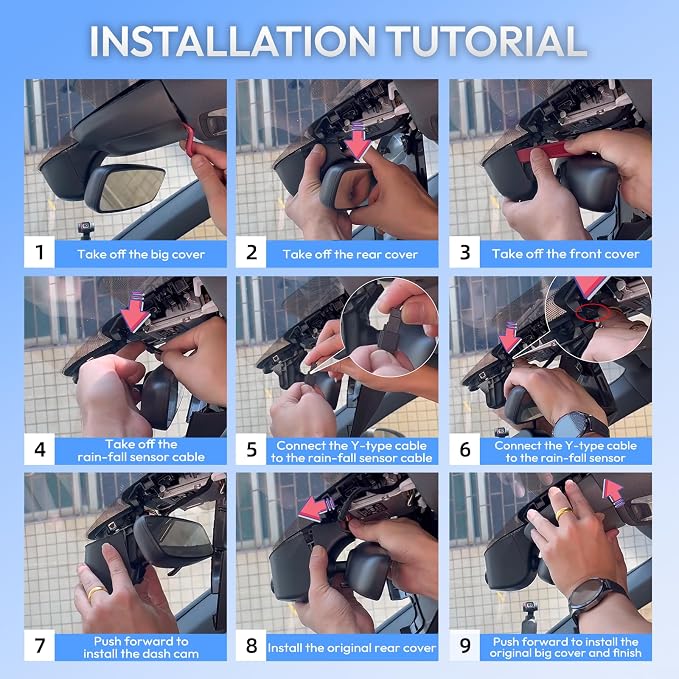 INSTALLATION TUTORIAL

1 Take off the big cover

2 Take off the rear cover

3 Take off the front cover

4 Take off the rain-fall sensor cable

5 Connect the Y-type cable to the rain-fall sensor cable

6 Connect the Y-type cable to the rain-fall sensor

7 Push forward to install the dash cam

8 Install the original rear cover

9 Push forward to install the original big cover and finish