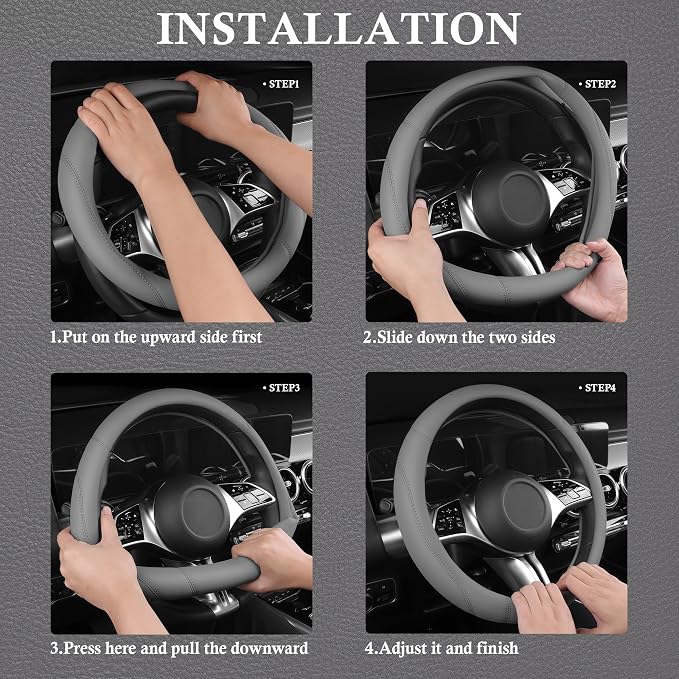 INSTALLATION

• STEP1

1.Put on the upward side first

• STEP2

2.Slide down the two sides

• STEP3

3.Press here and pull the downward

• STEP4

4.Adjust it and finish