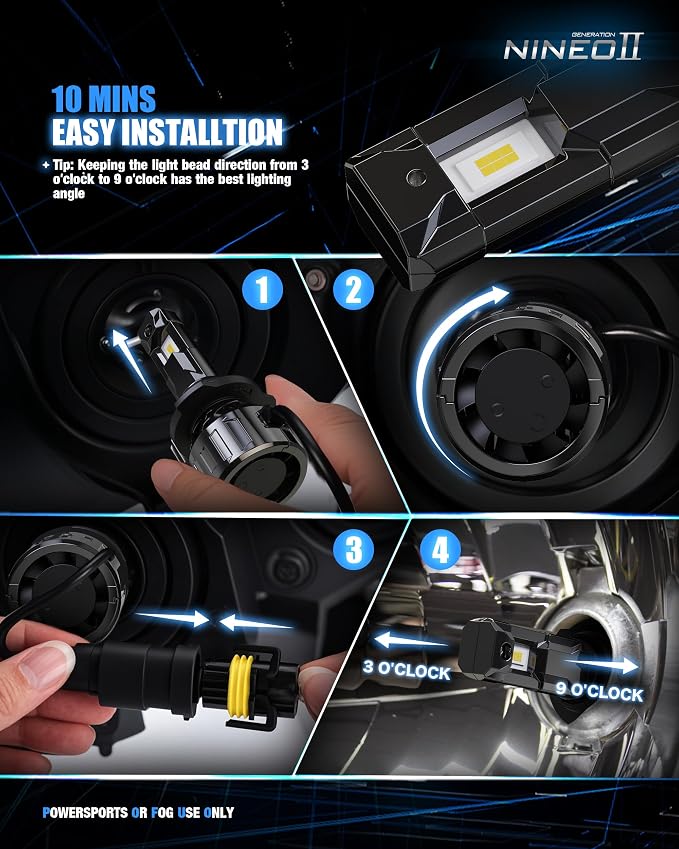 GENERATION
NINEO II

10 MINS
EASY INSTALLTION

+ Tip: Keeping the light bead direction from 3 o'clock to 9 o'clock has the best lighting angle

1

2

3

4

3 O'CLOCK

9 O'CLOCK

POWERSPORTS OR FOG USE ONLY