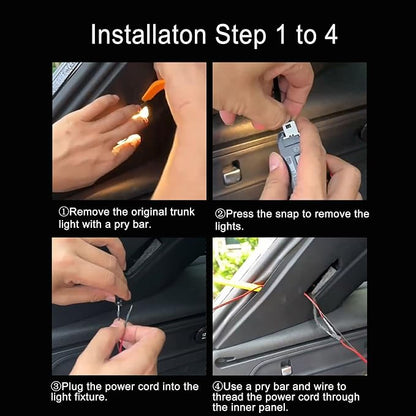 Installaton Step 1 to 4

①Remove the original trunk light with a pry bar.

②Press the snap to remove the lights.

③Plug the power cord into the light fixture.

④Use a pry bar and wire to thread the power cord through the inner panel.