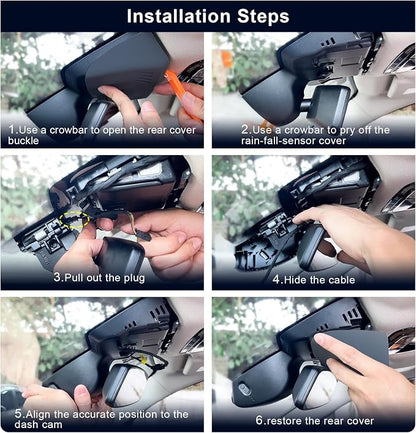 Installation Steps

1.Use a crowbar to open the rear cover buckle

2.Use a crowbar to pry off the rain-fall-sensor cover

3.Pull out the plug

4.Hide the cable

5.Align the accurate position to the dash cam

6.restore the rear cover